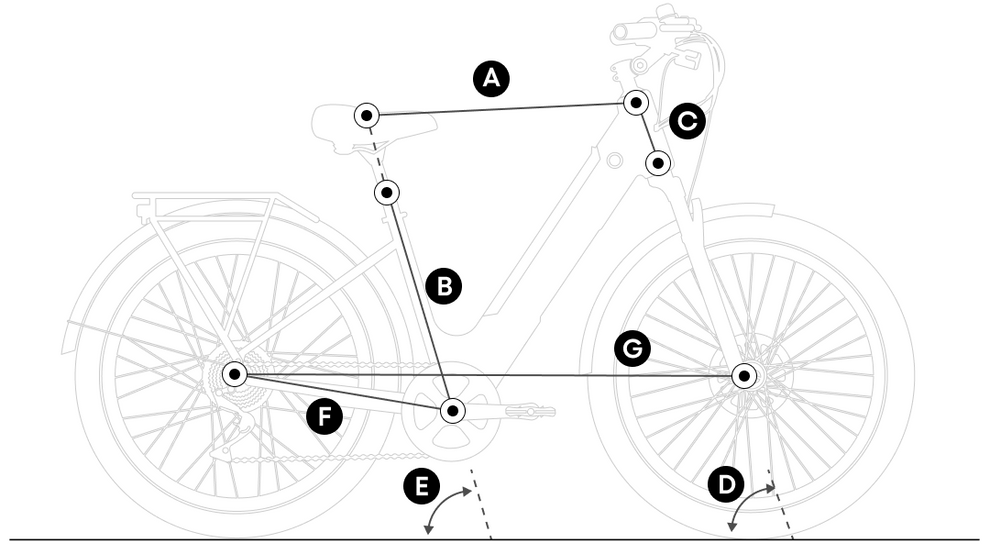 A
C
B
G
F
E
D