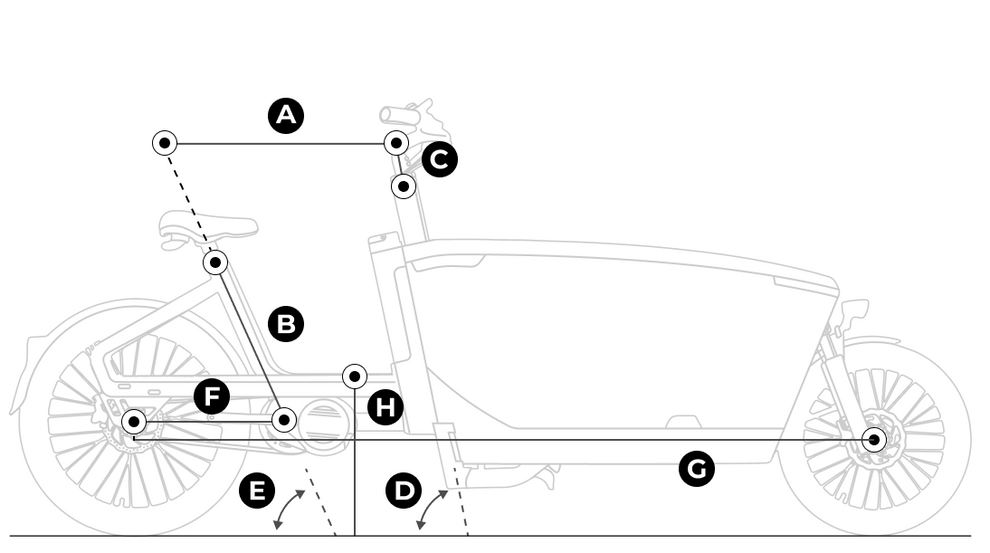 A
C
B
F
H
G
E
D